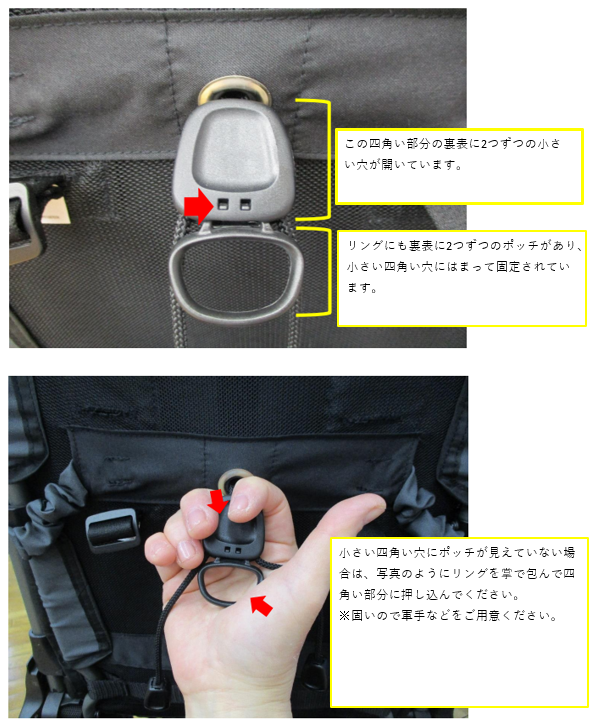 この四角い部分の裏表に2つずつの小さい穴が開いています。

リングにも裏表に2つずつのポッチがあり、小さい四角い穴にはまって固定されています。

小さい四角い穴にポッチが見えていない場合は、写真のようにリングを掌で包んで四角い部分に押し込んでください。
※固いので軍手などをご用意ください。